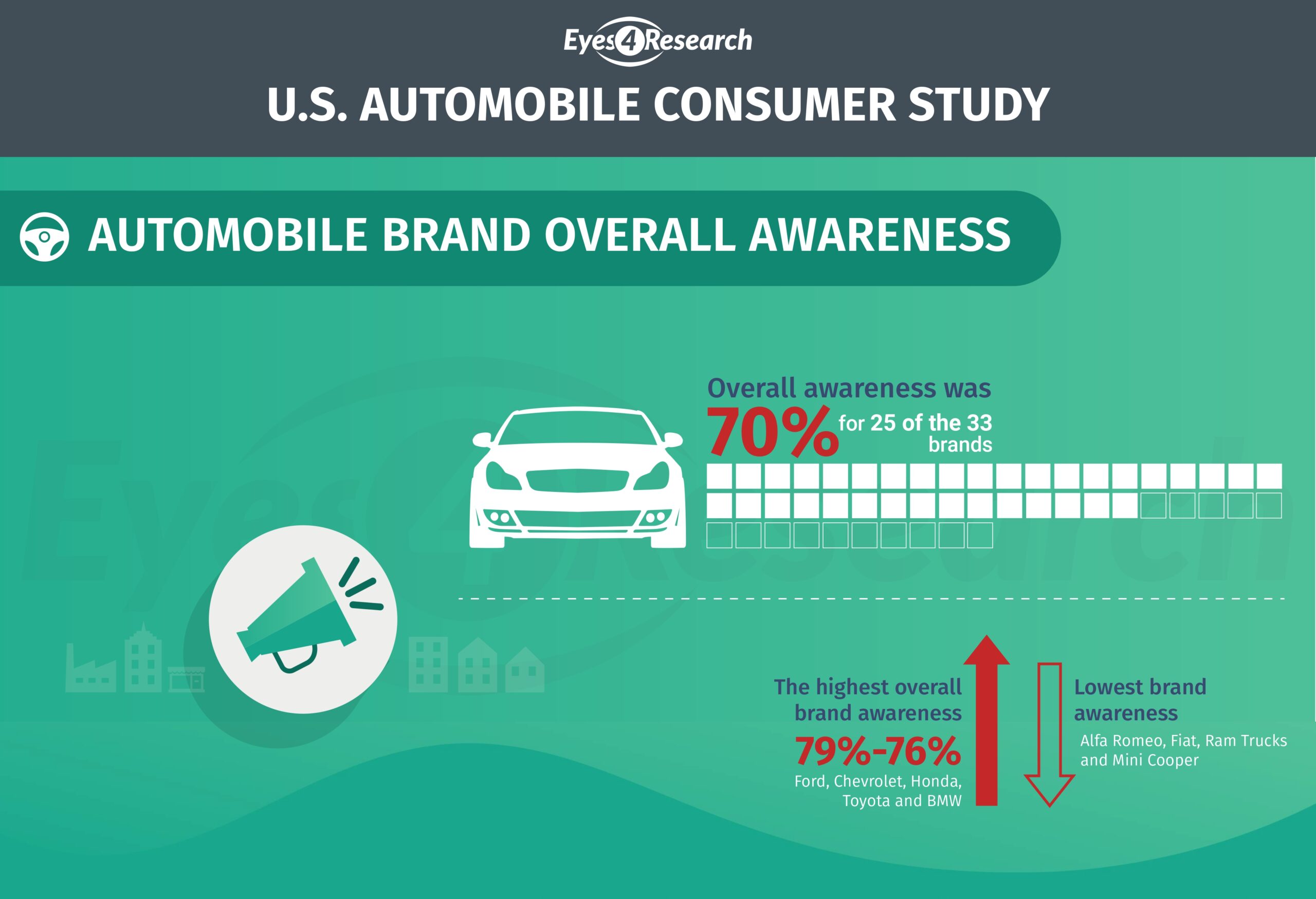 Eyes4Research

U.S. AUTOMOBILE CONSUMER STUDY

AUTOMOBILE BRAND OVERALL AWARENESS

Overall awareness was 70% for 25 of the 33 brands

The highest overall brand awareness
79%-76%
Ford, Chevrolet, Honda, Toyota and BMW

Lowest brand awareness
Alfa Romeo, Fiat, Ram Trucks and Mini Cooper