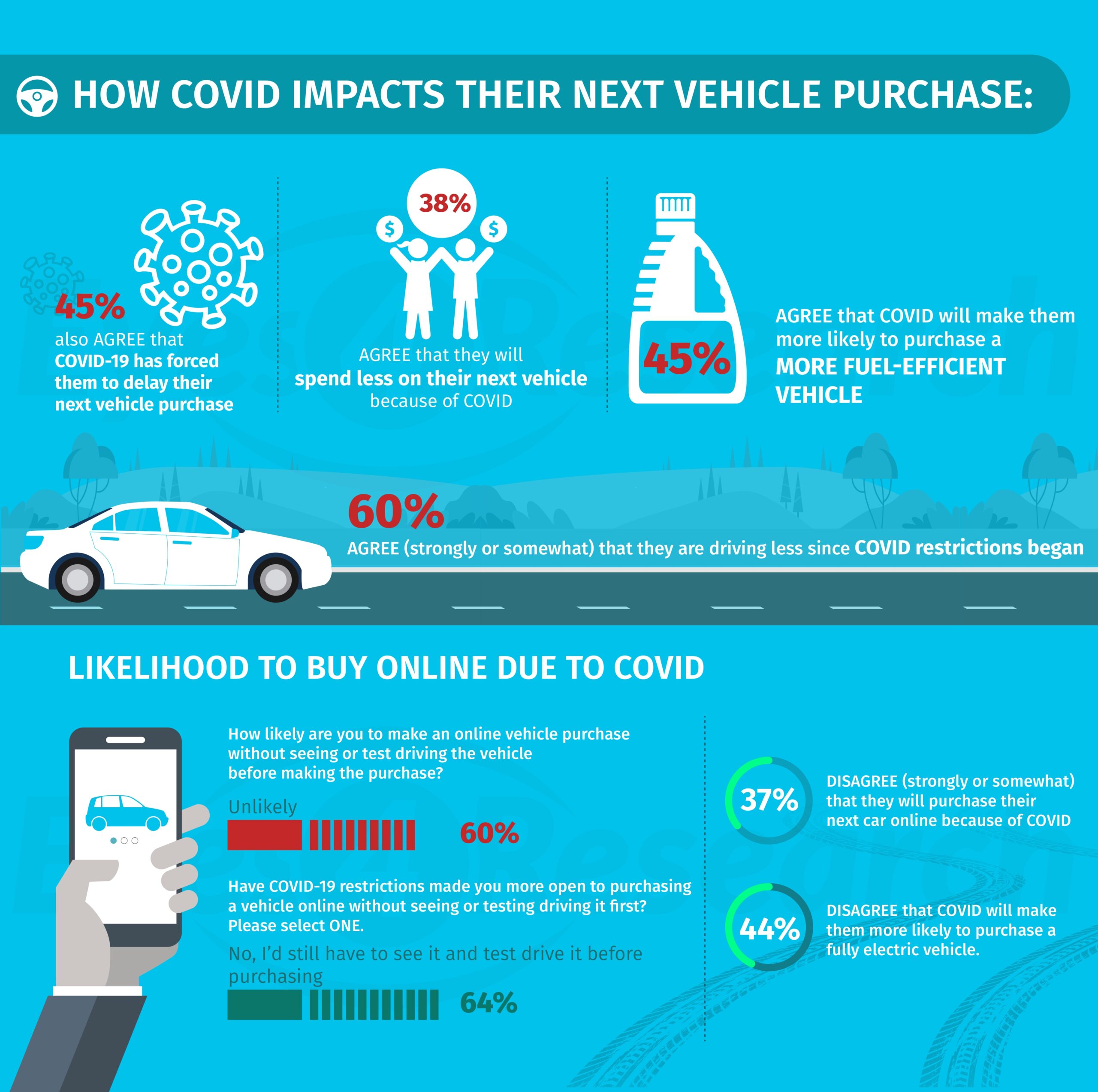 HOW COVID IMPACTS THEIR NEXT VEHICLE PURCHASE:

45%
also AGREE that COVID-19 has forced them to delay their next vehicle purchase

38%
AGREE that they will spend less on their next vehicle because of COVID

45%
AGREE that COVID will make them more likely to purchase a MORE FUEL-EFFICIENT VEHICLE

60%
AGREE (strongly or somewhat) that they are driving less since COVID restrictions began

LIKELIHOOD TO BUY ONLINE DUE TO COVID

How likely are you to make an online vehicle purchase without seeing or test driving the vehicle before making the purchase?

Unlikely
60%

Have COVID-19 restrictions made you more open to purchasing a vehicle online without seeing or testing driving it first? Please select ONE.

No, I'd still have to see it and test drive it before purchasing
64%

37%
DISAGREE (strongly or somewhat) that they will purchase their next car online because of COVID

44%
DISAGREE that COVID will make them more likely to purchase a fully electric vehicle.